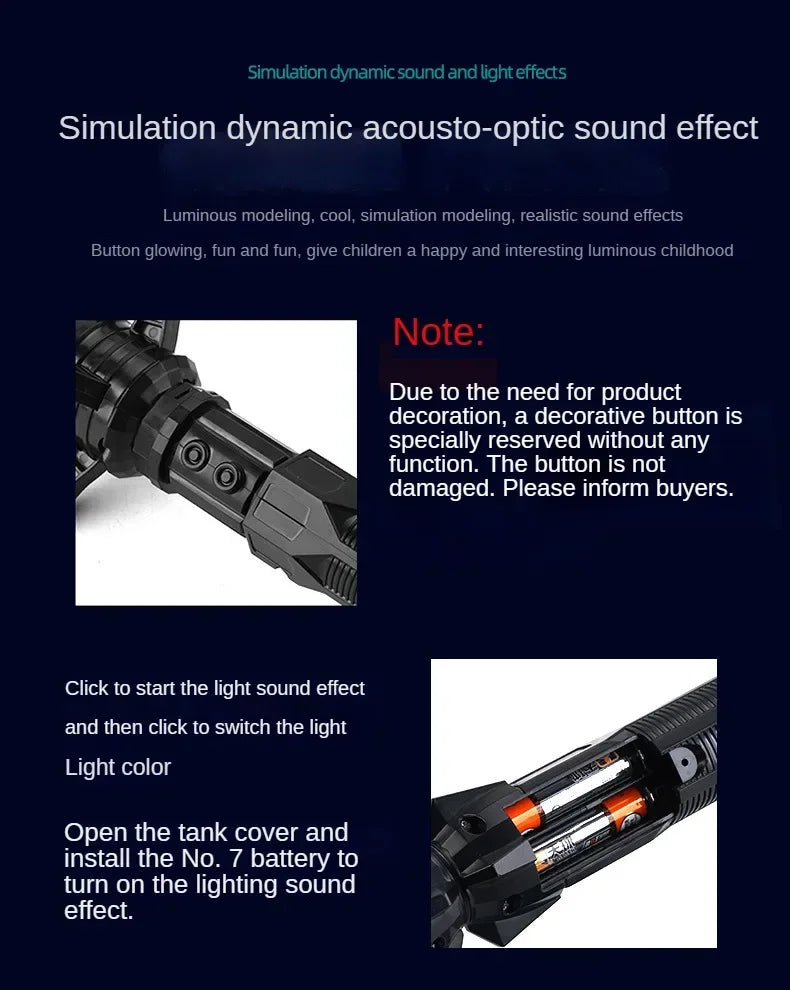 Simulation dynamic sound and light effects

Simulation dynamic acousto-optic sound effect

Luminous modeling, cool, simulation modeling, realistic sound effects

Button glowing, fun and fun, give children a happy and interesting luminous childhood

Note:

Due to the need for product decoration, a decorative button is specially reserved without any function. The button is not damaged. Please inform buyers.

Click to start the light sound effect

and then click to switch the light

Light color

Open the tank cover and install the No. 7 battery to turn on the lighting sound effect.