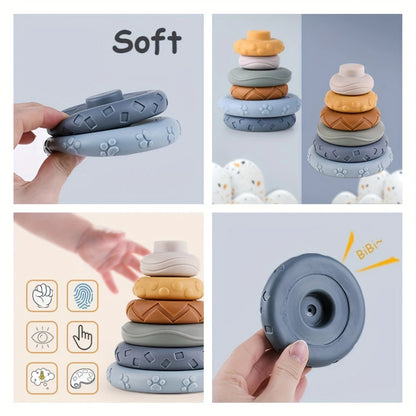 Soft

BiBi~