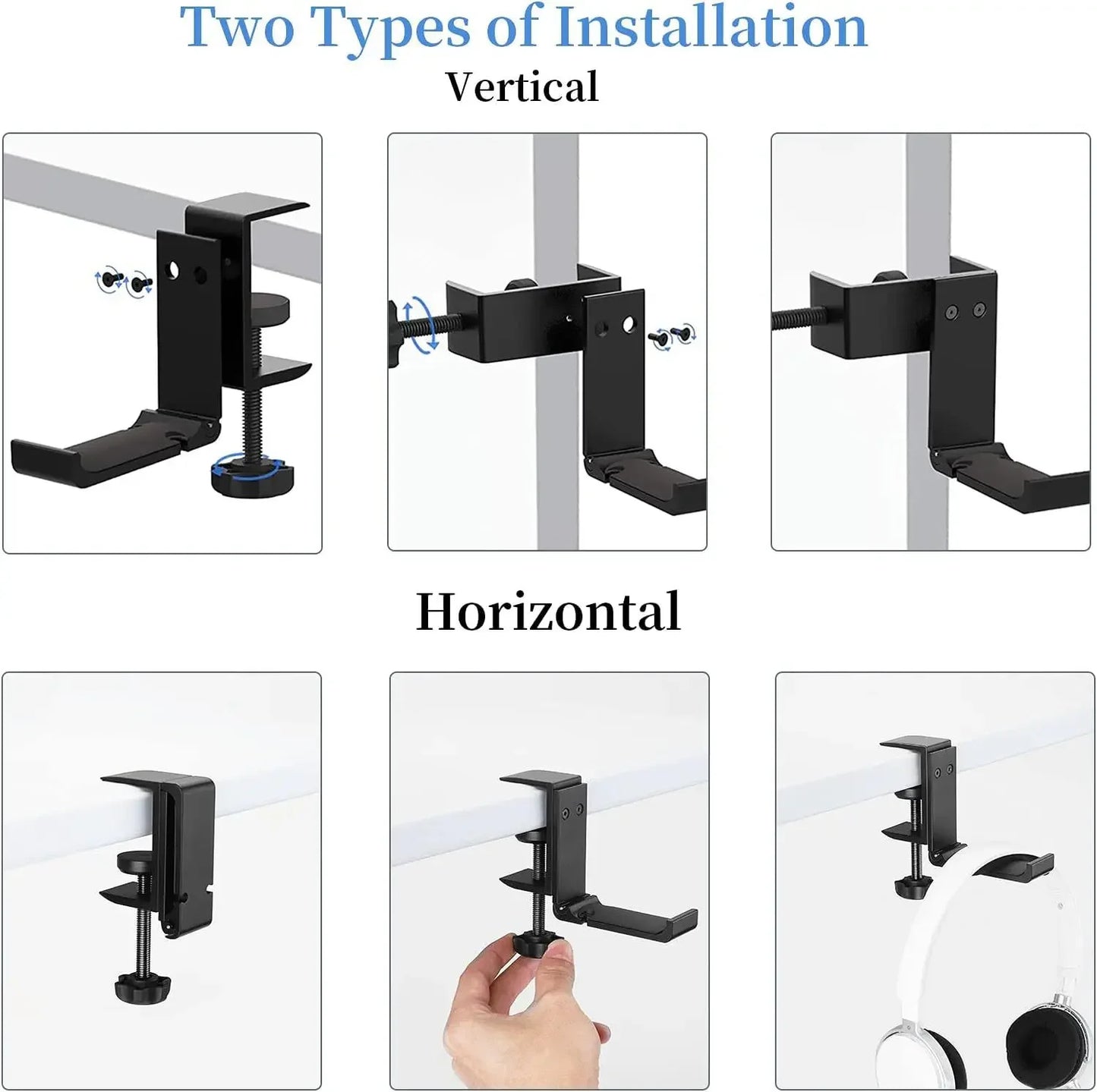 Two Types of Installation

Vertical

Horizontal